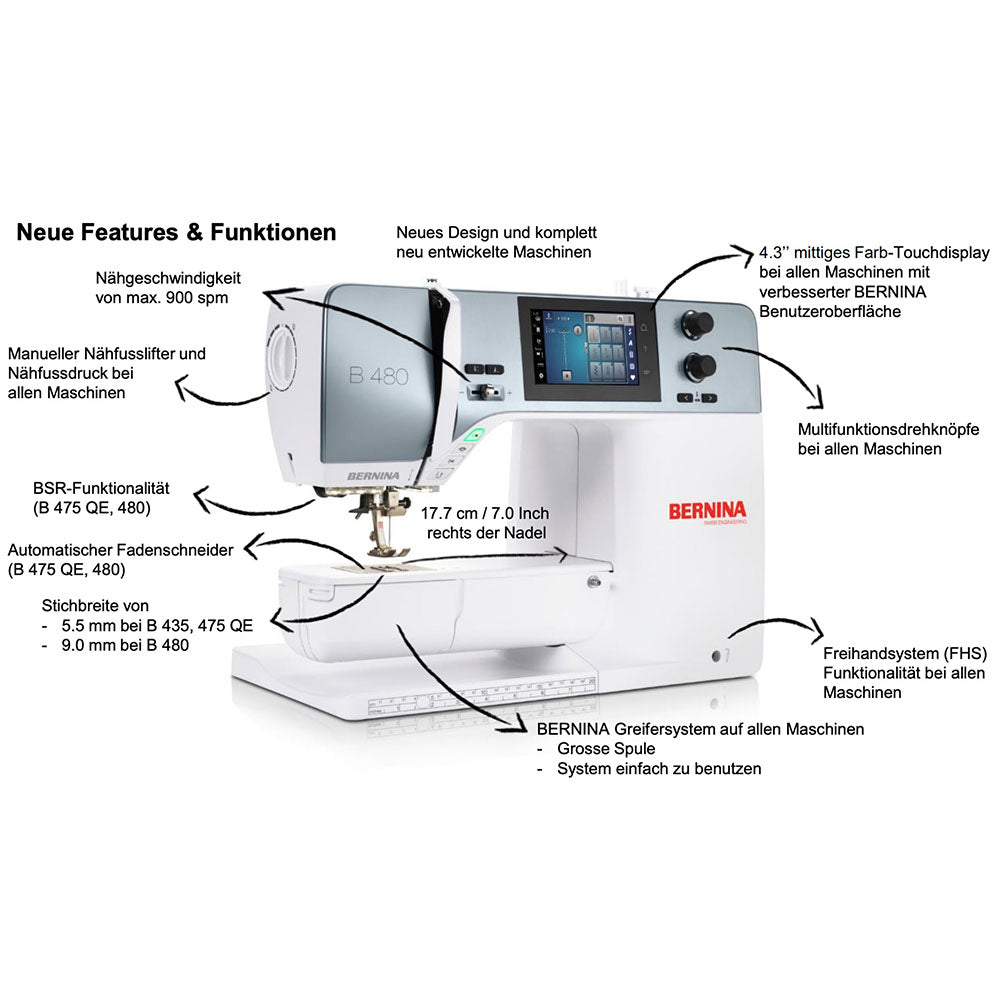 Neue Features & Funktionen

Neues Design und komplett neu entwickelte Maschinen

4.3'' mittiges Farb-Touchdisplay bei allen Maschinen mit verbesserter BERNINA Benutzeroberfläche

Nähgeschwindigkeit von max. 900 spm

Manueller Nähfusslifter und Nähfussdruck bei allen Maschinen

B 480

BERNINA

Multifunktionsdrehknöpfe bei allen Maschinen

BSR-Funktionalität (B 475 QE, 480)

17.7 cm / 7.0 Inch rechts der Nadel

BERNINA
SWISS ENGINEERING

Automatischer Fadenschneider (B 475 QE, 480)

Stichbreite von
- 5.5 mm bei B 435, 475 QE
- 9.0 mm bei B 480

Freihandsystem (FHS) Funktionalität bei allen Maschinen

BERNINA Greifersystem auf allen Maschinen
- Grosse Spule
- System einfach zu benutzen